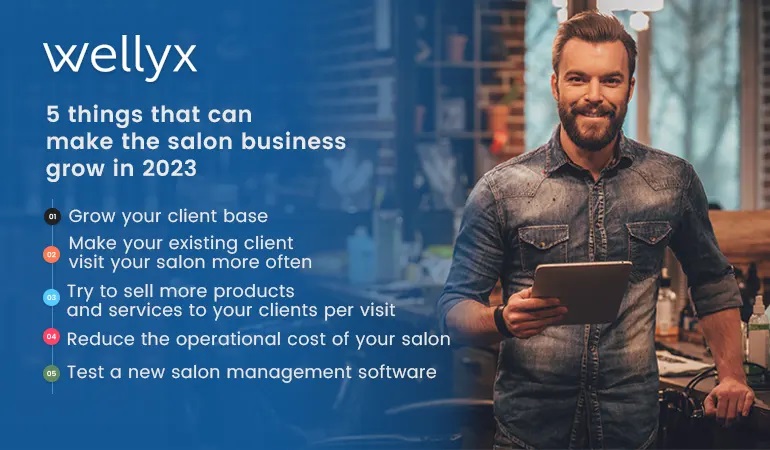 wellyx

5 things that can make the salon business grow in 2023

01 Grow your client base

02 Make your existing client visit your salon more often

03 Try to sell more products and services to your clients per visit

04 Reduce the operational cost of your salon

05 Test a new salon management software